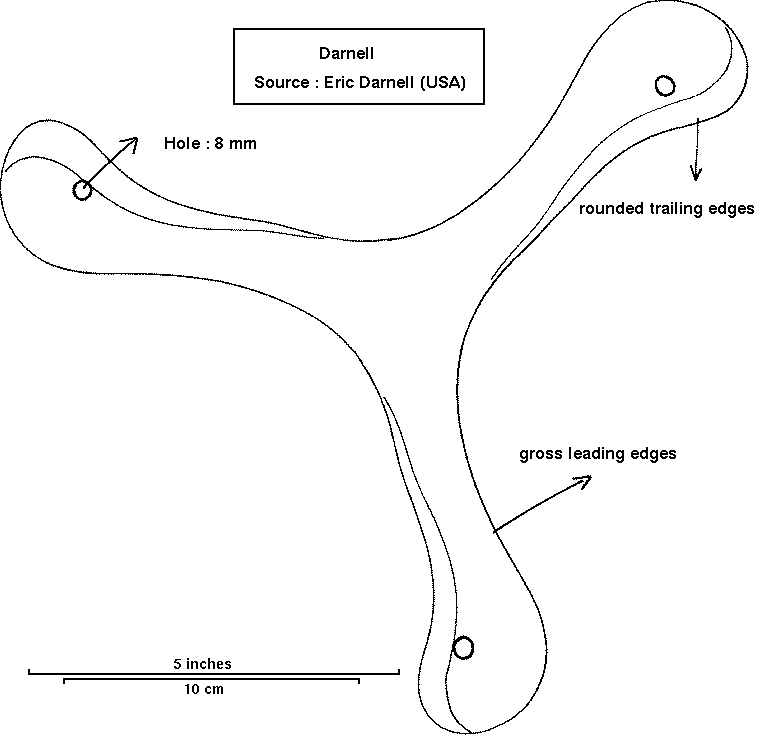 Darnell
Source : Eric Darnell (USA)

Hole : 8 mm

rounded trailing edges

gross leading edges

5 inches

10 cm